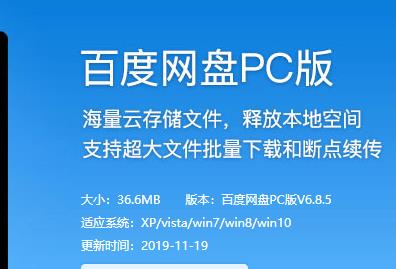 百度网盘PC版

海量云存储文件，释放本地空间
支持超大文件批量下载和断点续传

大小：36.6MB　　版本：百度网盘PC版V6.8.5
适应系统：XP/vista/win7/win8/win10
更新时间：2019-11-19